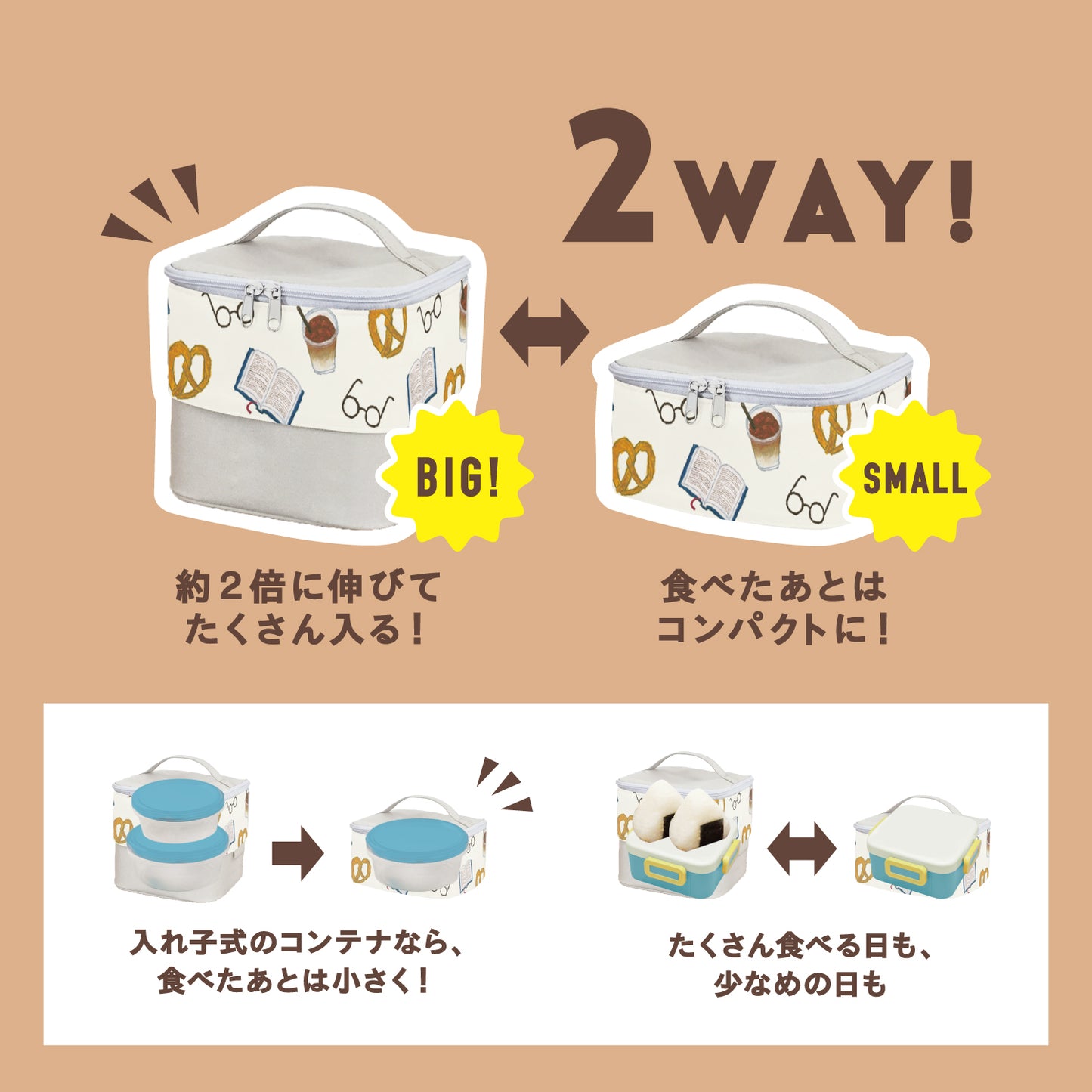 2WAY!

BIG!

SMALL

約２倍に伸びて
たくさん入る！

食べたあとは
コンパクトに！

入れ子式のコンテナなら、
食べたあとは小さく！

たくさん食べる日も、
少なめの日も